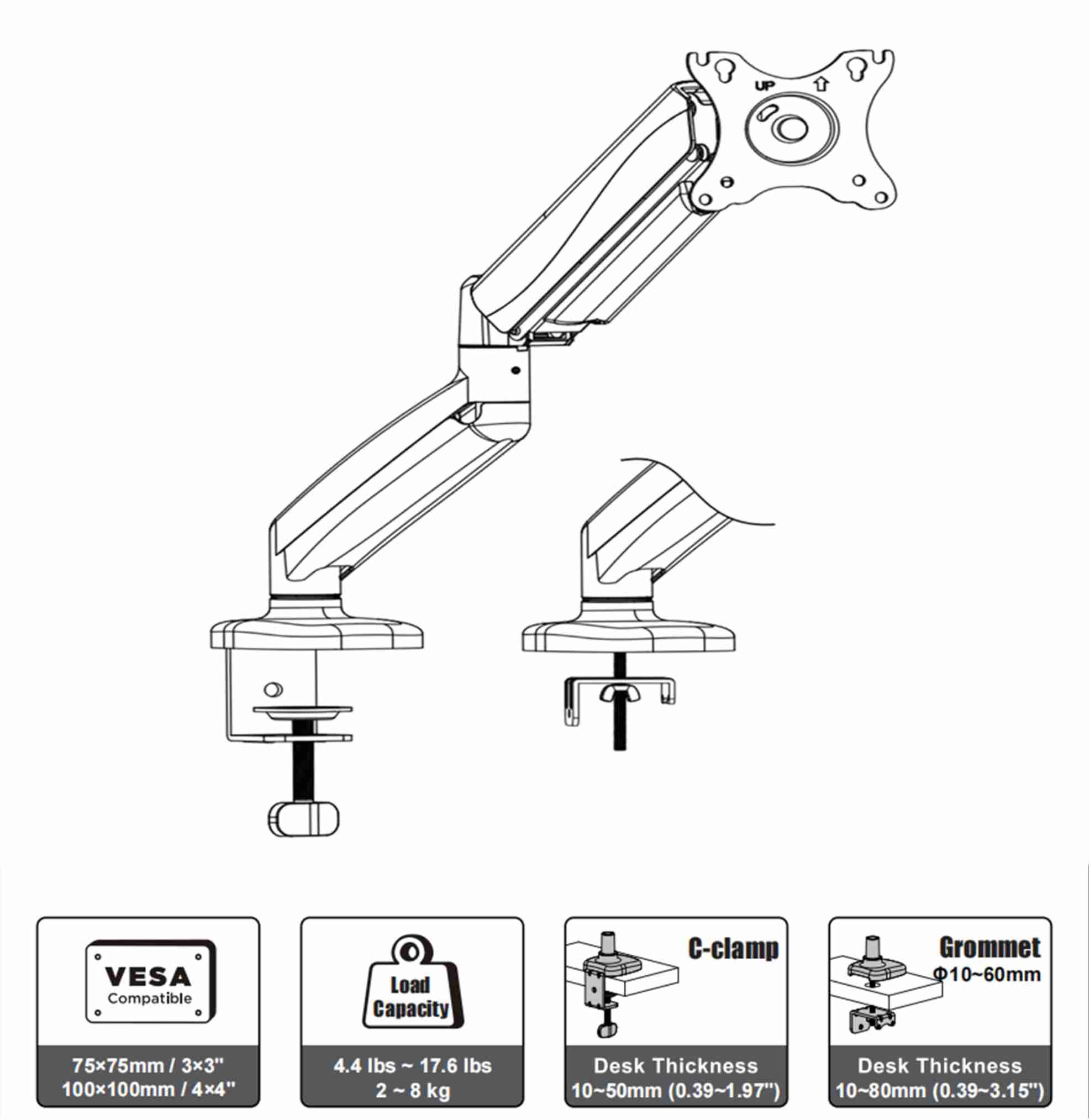 UP

VESA
Compatible

75×75mm / 3×3"
100×100mm / 4×4"

Load
Capacity

4.4 lbs ~ 17.6 lbs
2 ~ 8 kg

C-clamp

Desk Thickness
10~50mm (0.39~1.97")

Grommet
Φ10~60mm

Desk Thickness
10~80mm (0.39~3.15")