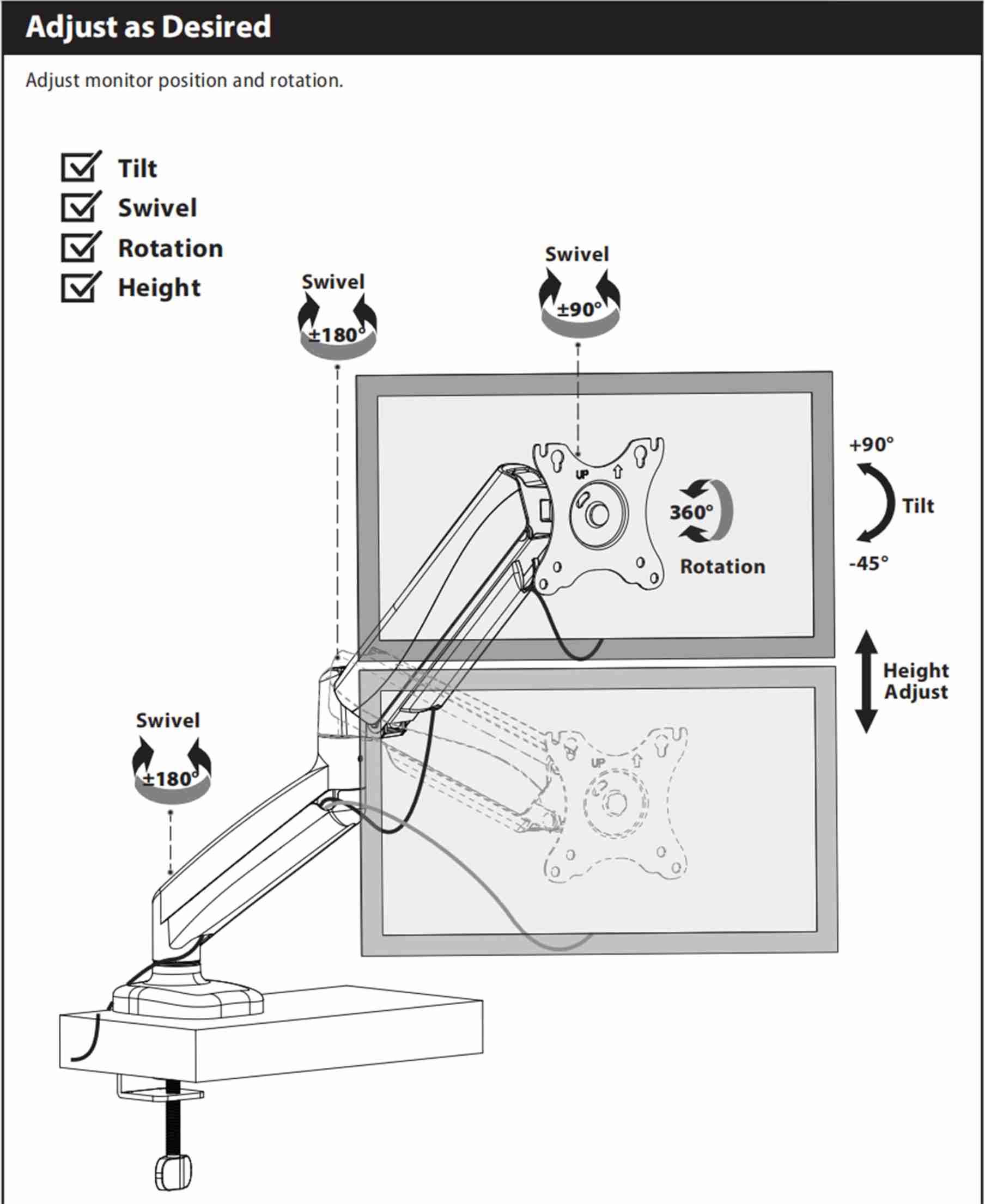 Adjust as Desired

Adjust monitor position and rotation.

Tilt
Swivel
Rotation
Height

Swivel
±180°

Swivel
±90°

UP

360°
Rotation

+90°
Tilt
-45°

Height Adjust

Swivel
±180°

UP